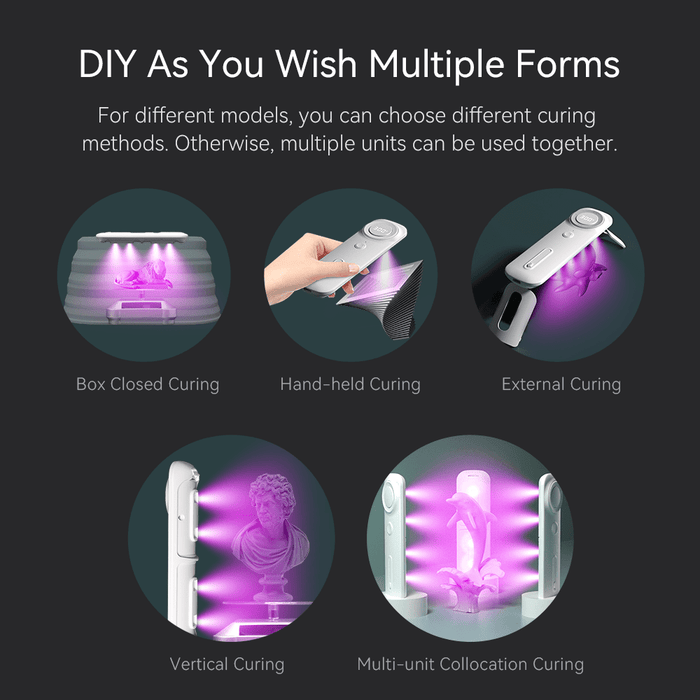 DIY As You Wish Multiple Forms

For different models, you can choose different curing methods. Otherwise, multiple units can be used together.

Box Closed Curing

Hand-held Curing

External Curing

Vertical Curing

Multi-unit Collocation Curing